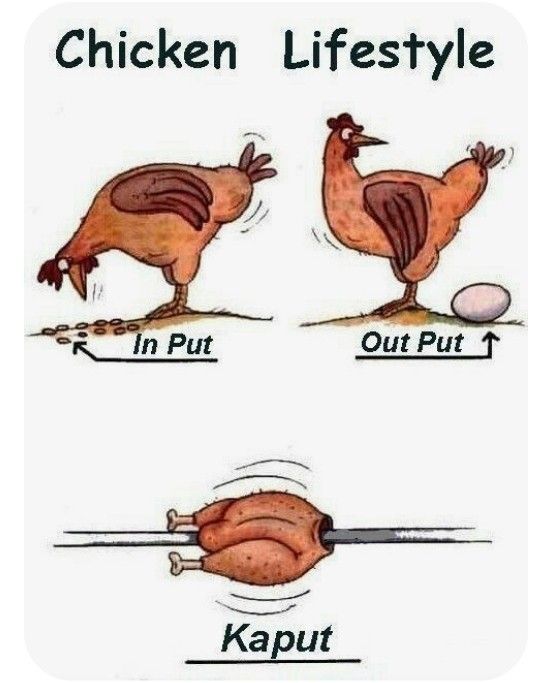 Chicken Lifestyle

In Put

Out Put

Kaput